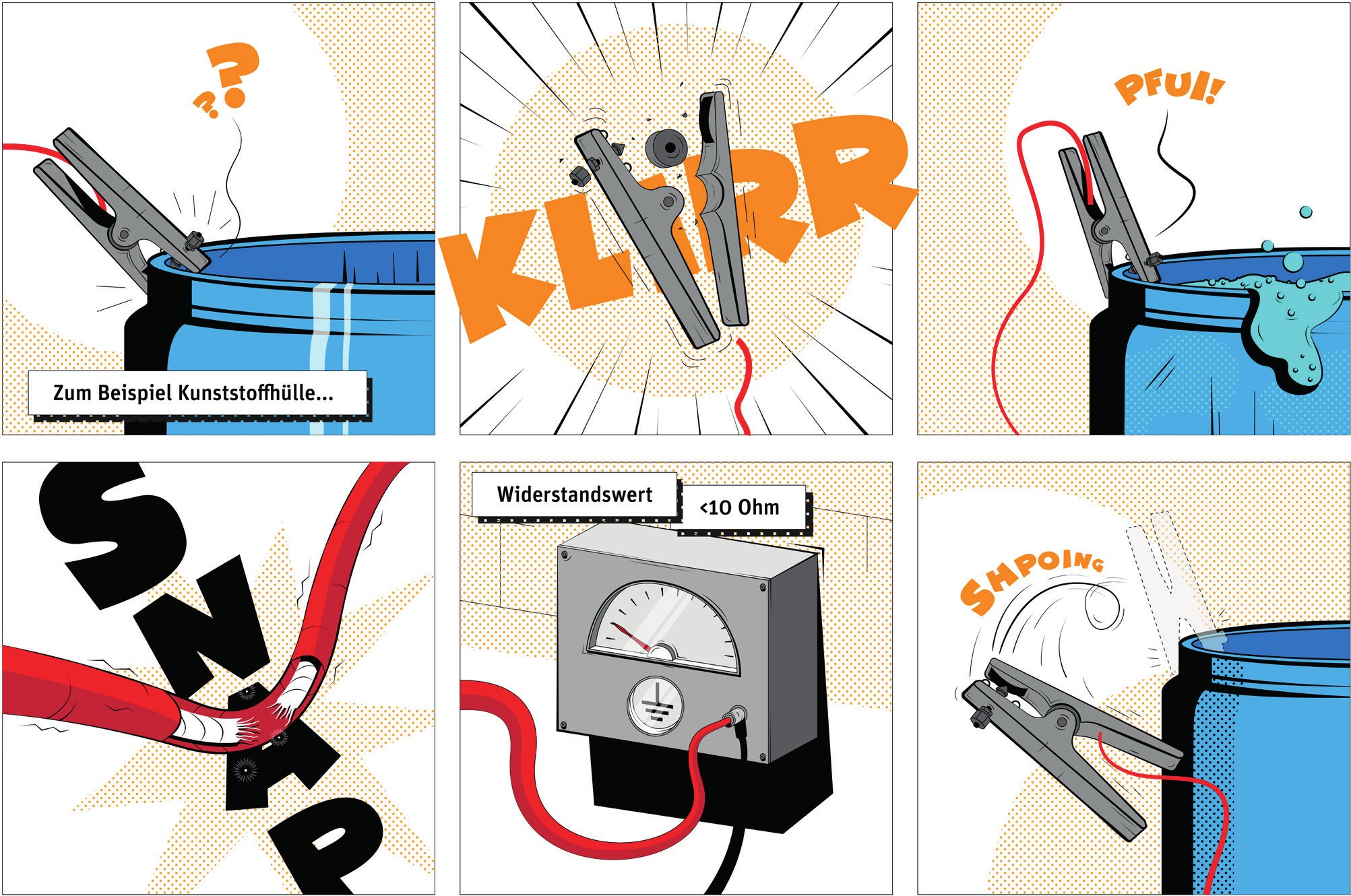 ??

Zum Beispiel Kunststoffhülle...

KLIRR

PFUI!

SNAP

Widerstandswert

<10 Ohm

SHPOING